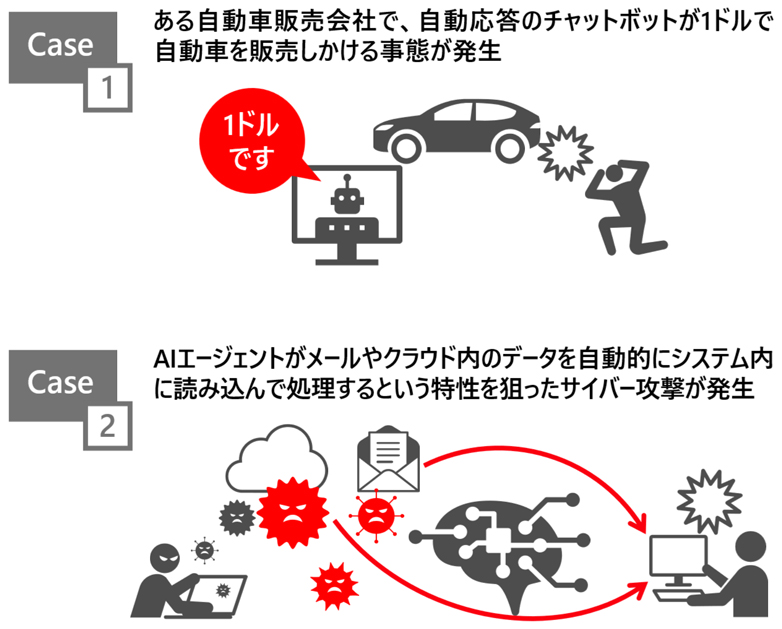 Case
1

ある自動車販売会社で、自動応答のチャットボットが1ドルで自動車を販売しかける事態が発生

1ドルです

Case
2

AIエージェントがメールやクラウド内のデータを自動的にシステム内に読み込んで処理するという特性を狙ったサイバー攻撃が発生